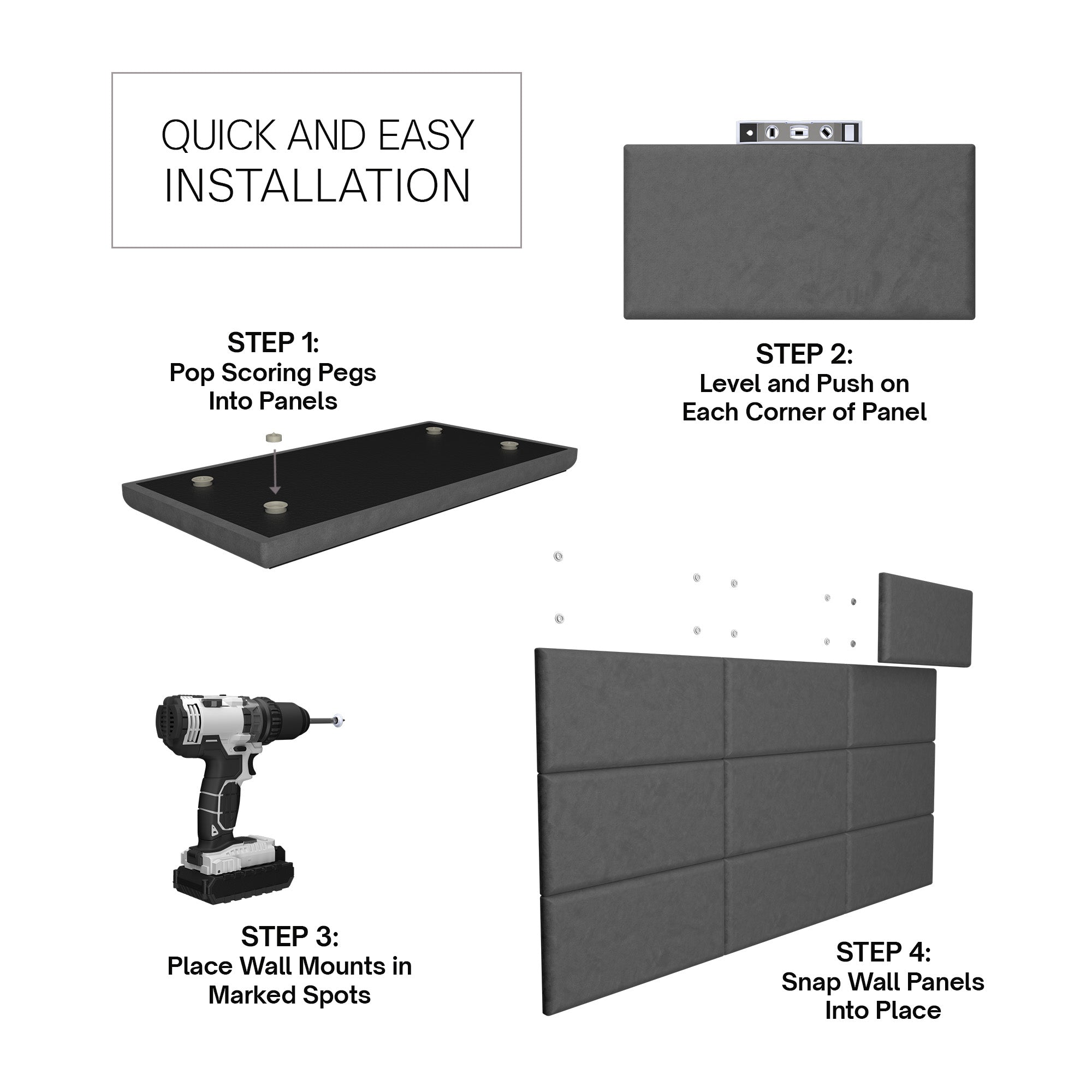 QUICK AND EASY INSTALLATION

STEP 1:
Pop Scoring Pegs Into Panels

STEP 2:
Level and Push on Each Corner of Panel

STEP 3:
Place Wall Mounts in Marked Spots

STEP 4:
Snap Wall Panels Into Place